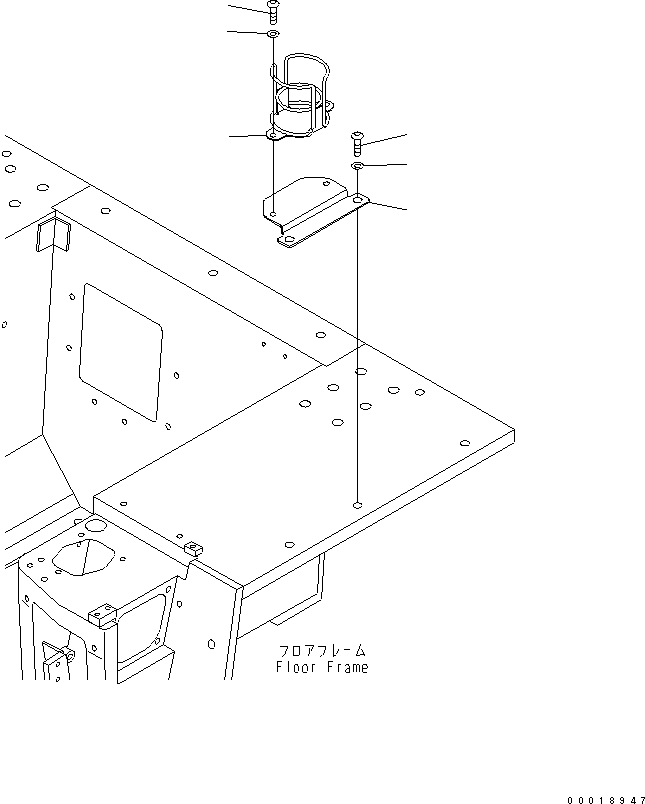 フロアフレーム
Floor Frame

00018947