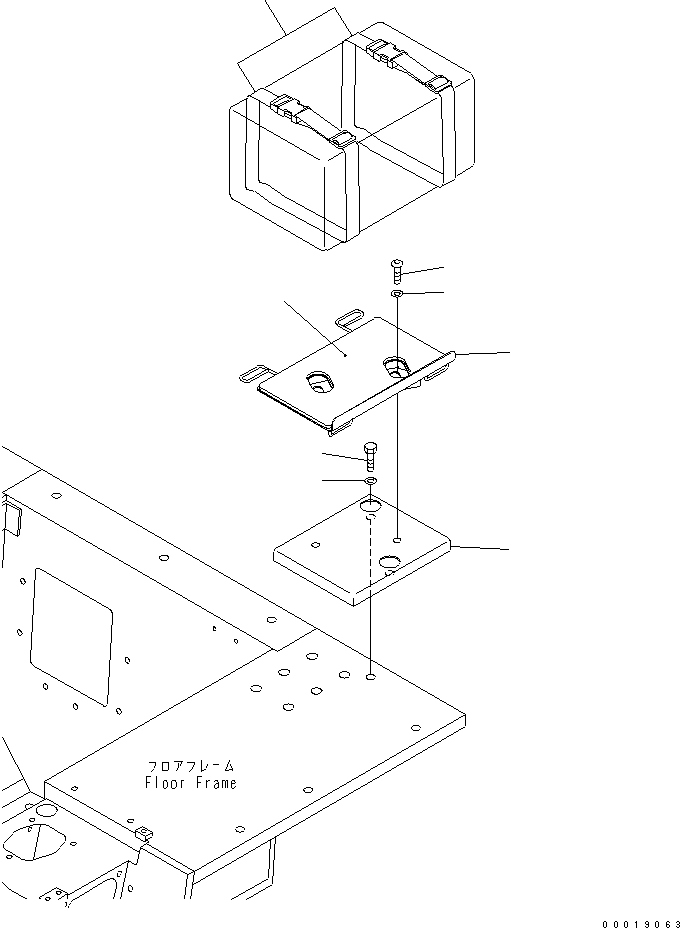 フロアフレーム
Floor Frame

00019063