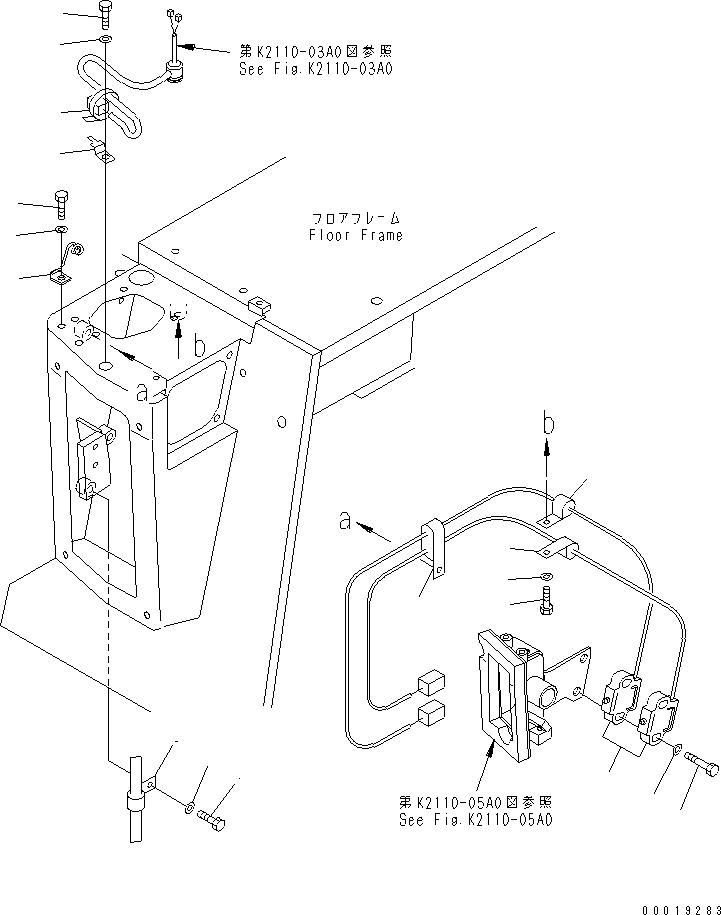 第K2110-03A0図参照
See Fig.K2110-03A0

フロアフレーム
Floor Frame

b

a

b

a

第K2110-05A0図参照
See Fig.K2110-05A0

00019283