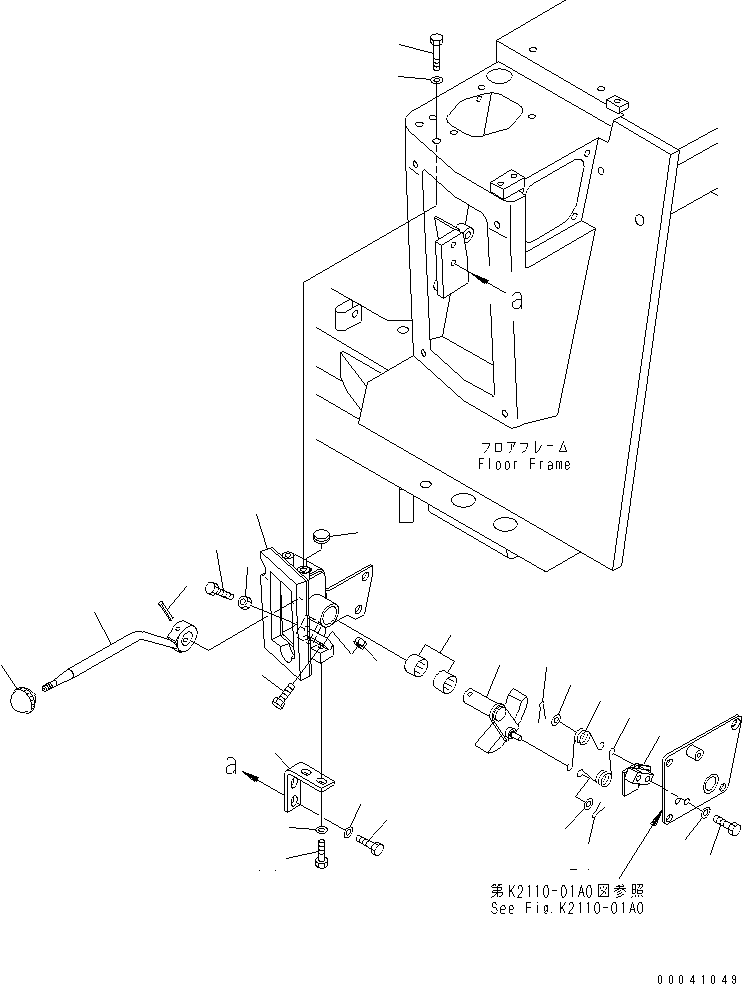 a

フロアフレーム
Floor Frame

a

第K2110-01A0図参照
See Fig.K2110-01A0

00041049