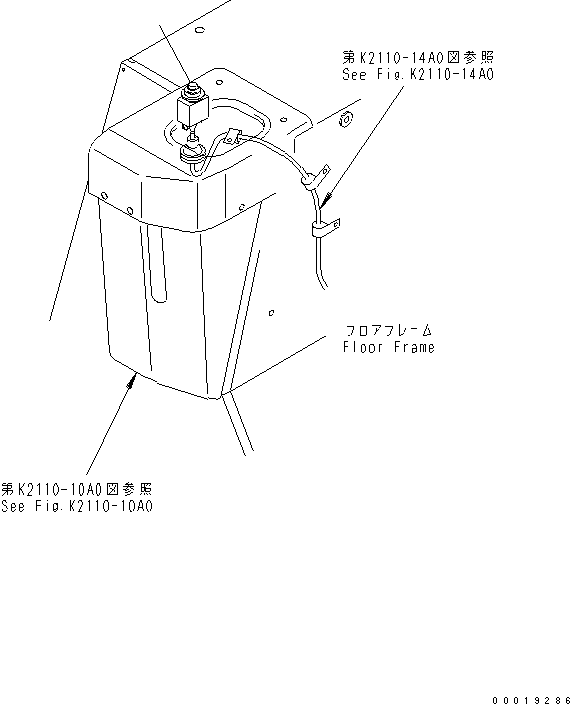 第K2110-14A0図参照
See Fig.K2110-14A0

フロアフレーム
Floor Frame

第K2110-10A0図参照
See Fig.K2110-10A0

00019286