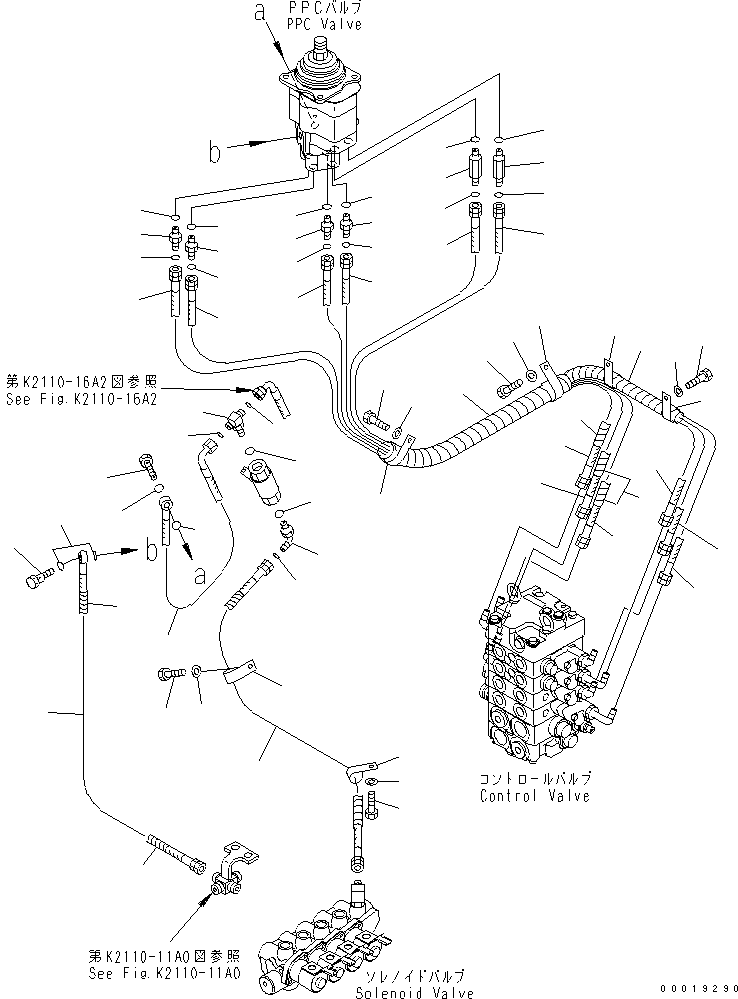 a
PPCバルブ
PPC Valve

b

第K2110-16A2図参照
See Fig.K2110-16A2

b

a

コントロールバルブ
Control Valve

第K2110-11A0図参照
See Fig.K2110-11A0

ソレノイドバルブ
Solenoid Valve

00019290