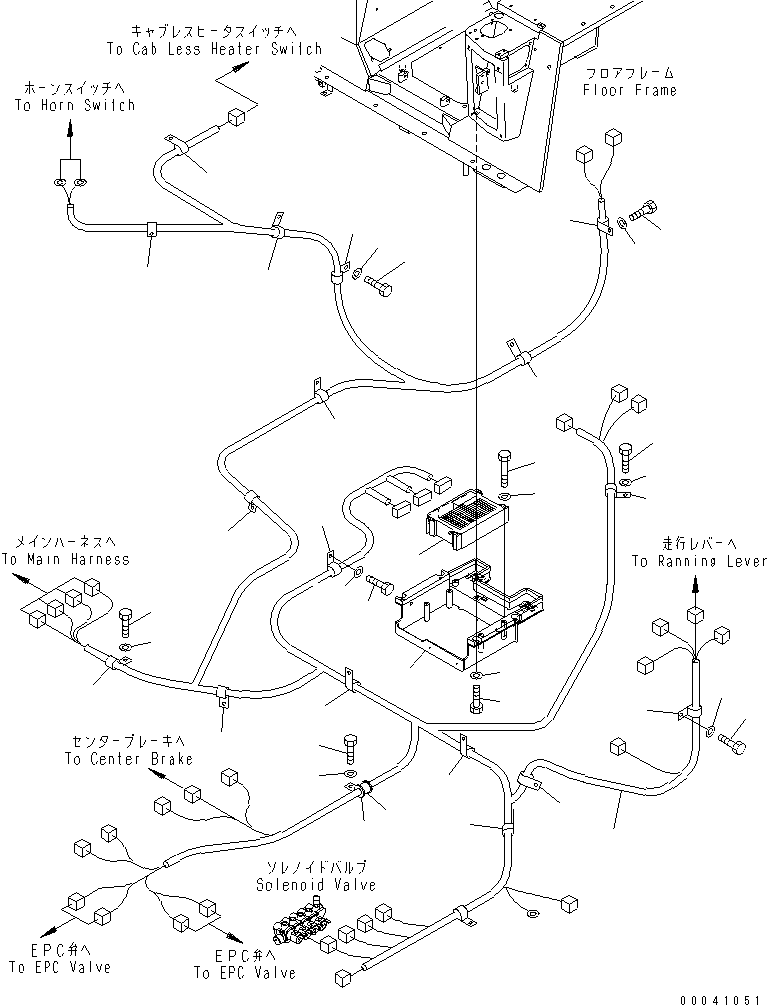 キャブレスヒータスイッチへ
To Cab Less Heater Switch

ホーンスイッチへ
To Horn Switch

フロアフレーム
Floor Frame

メインハーネスへ
To Main Harness

走行レバーへ
To Ranning Lever

センターブレーキへ
To Center Brake

ソレノイドバルブ
Solenoid Valve

EPC弁へ
To EPC Valve

EPC弁へ
To EPC Valve

00041051