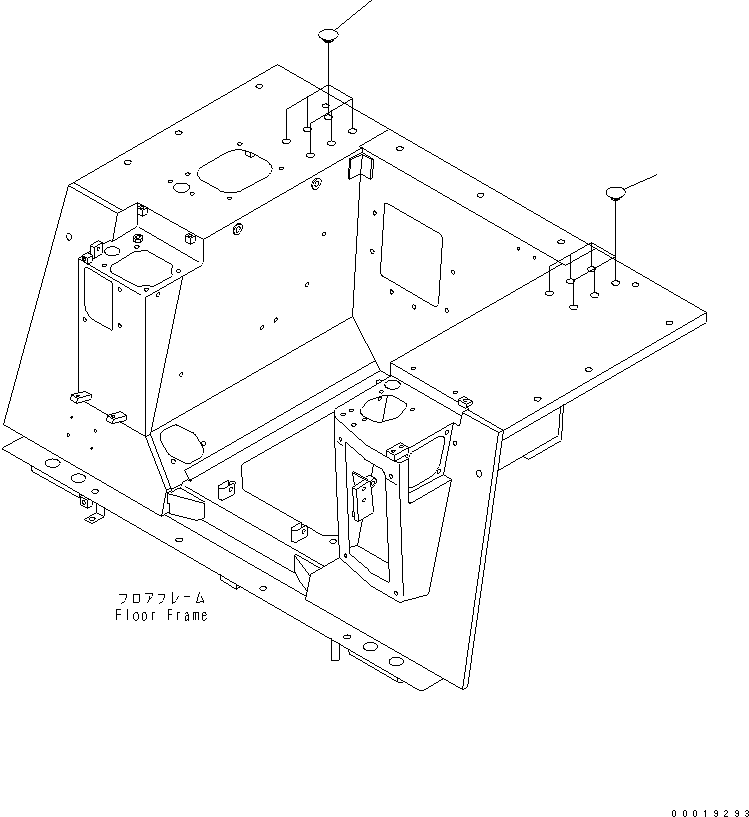 フロアフレーム
Floor Frame

00019293