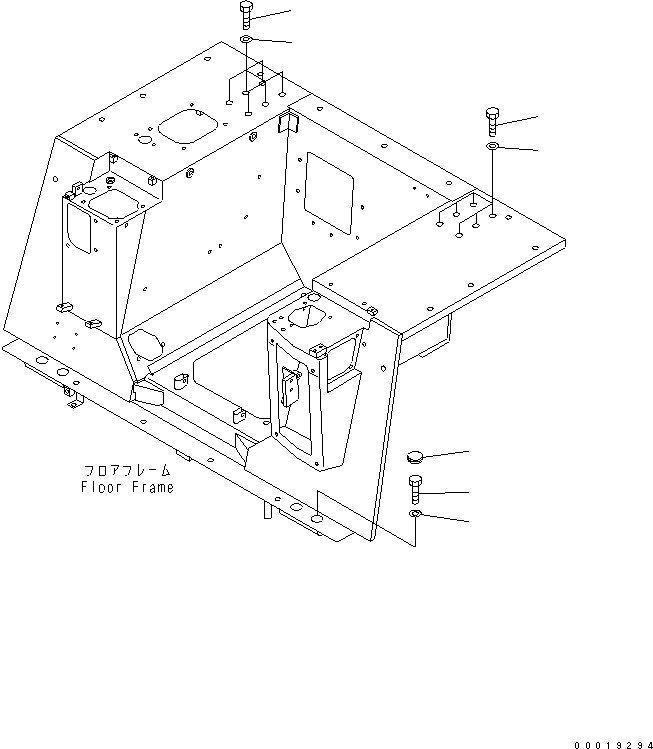 フロアフレーム
Floor Frame

00019294