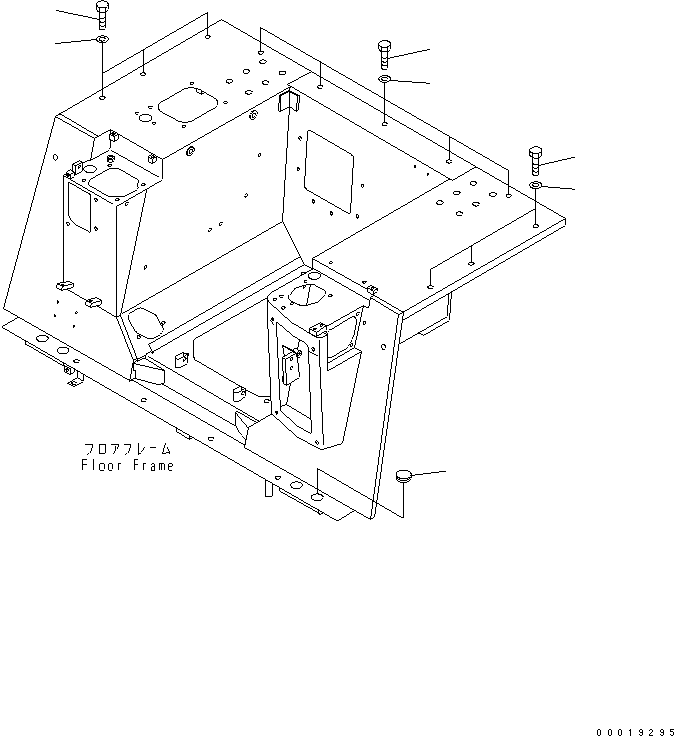 フロアフレーム
Floor Frame

00019295