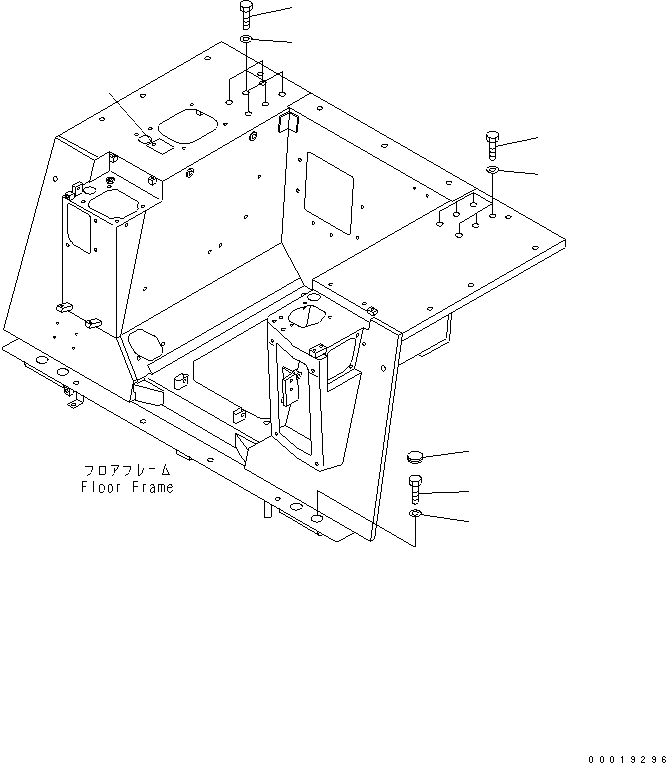 フロアフレーム
Floor Frame

00019296