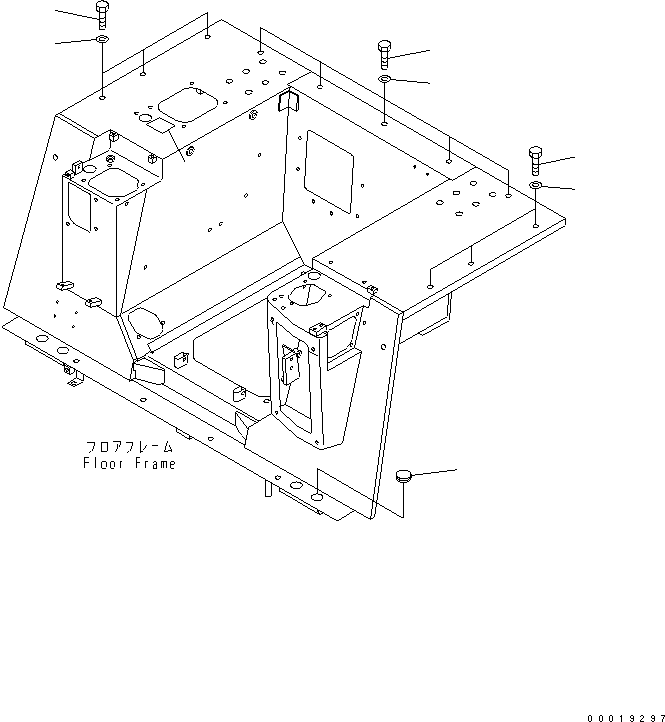 フロアフレーム
Floor Frame

00019297