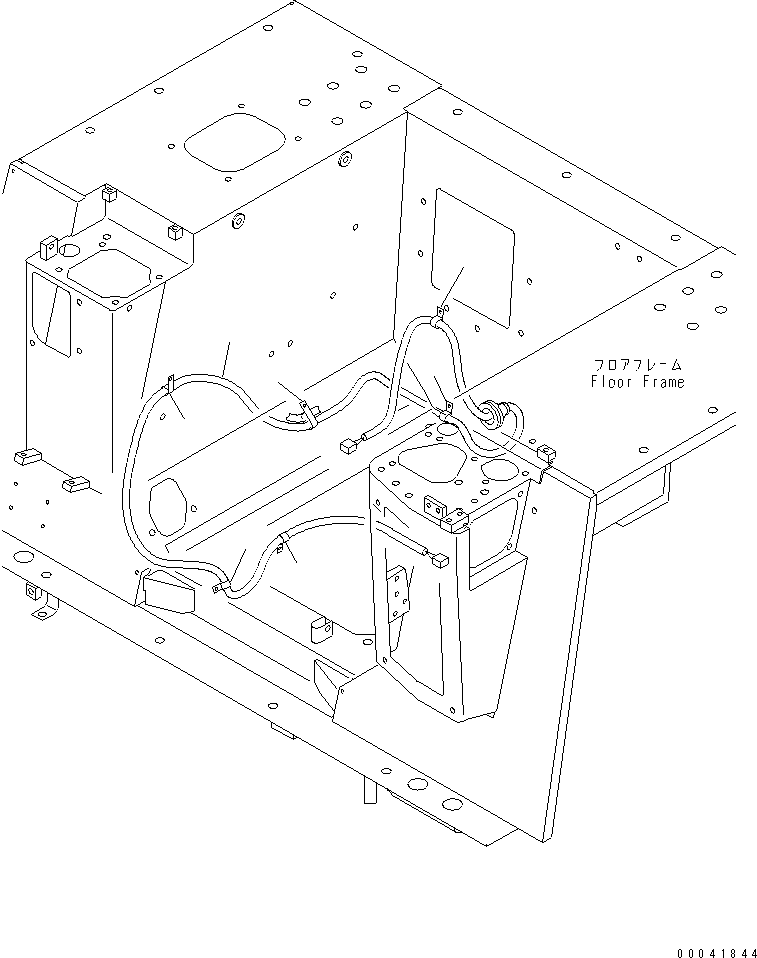 フロアフレーム
Floor Frame

00041844