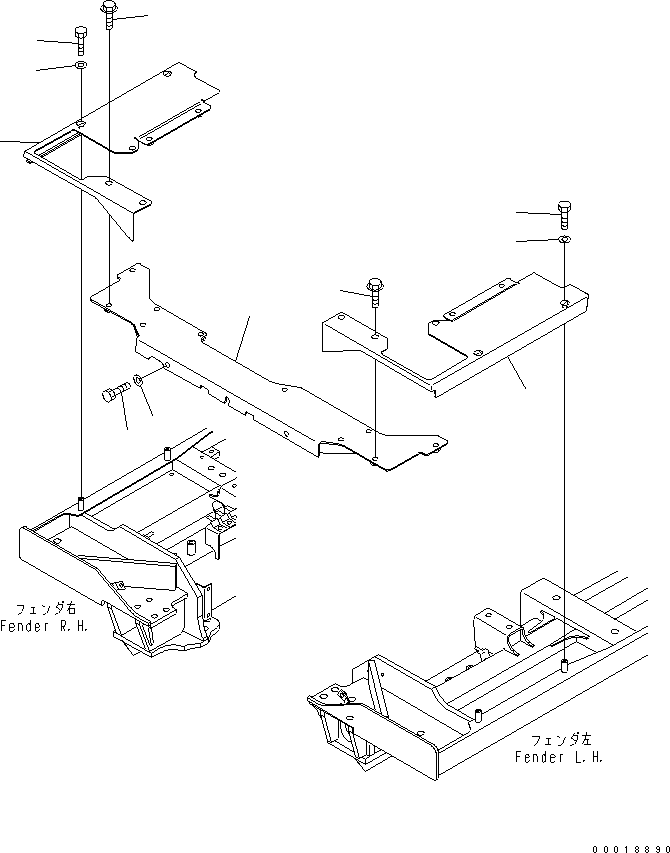 フェンダ右
Fender R.H.

フェンダ左
Fender L.H.

00018890