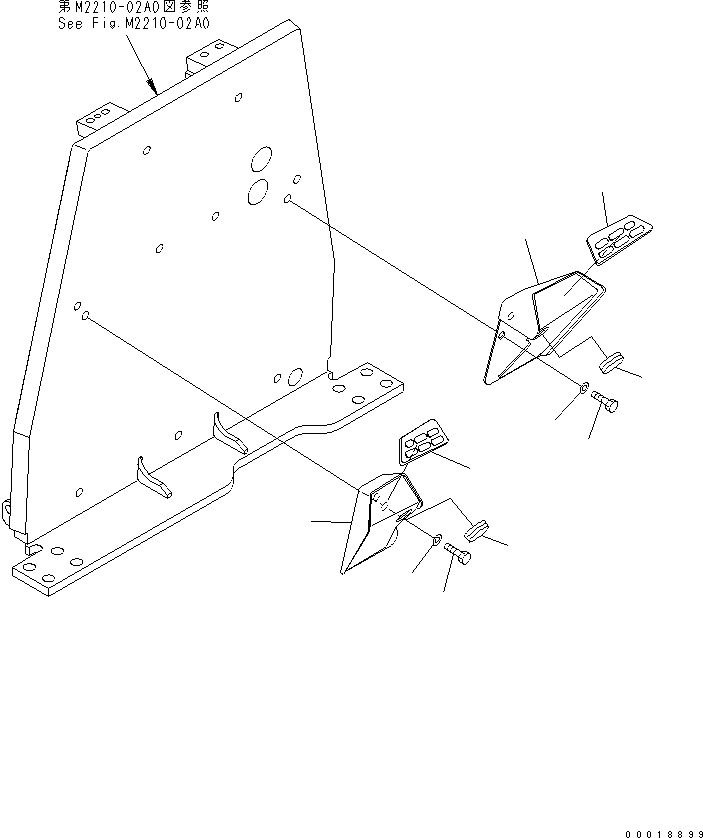 第M2210-02A0図参照
See Fig.M2210-02A0

00018899