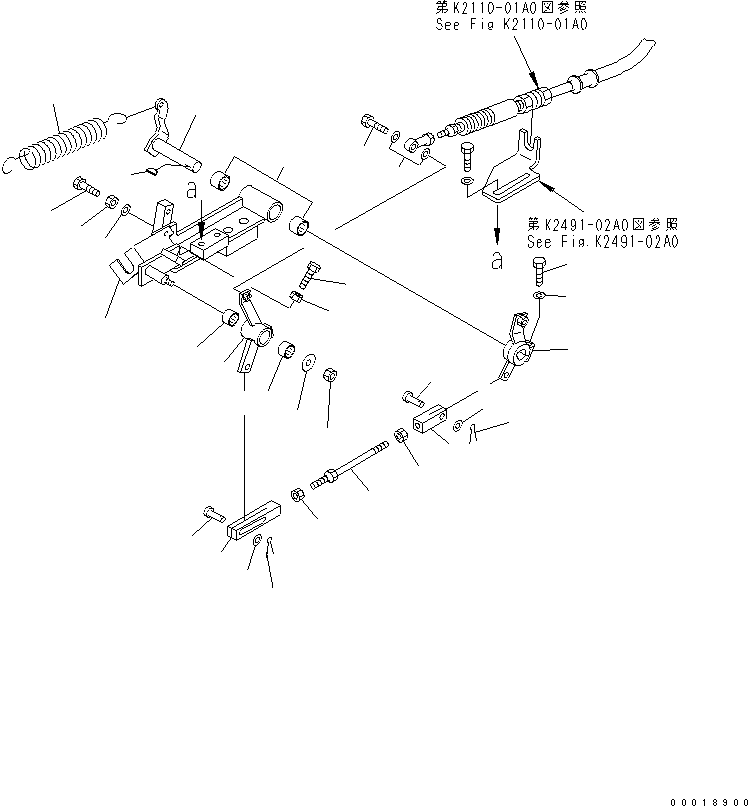 第K2110-01A0図参照
See Fig K2110-01A0

a

第K2491-02A0図参照
See Fig. K2491-02A0

a

00018900