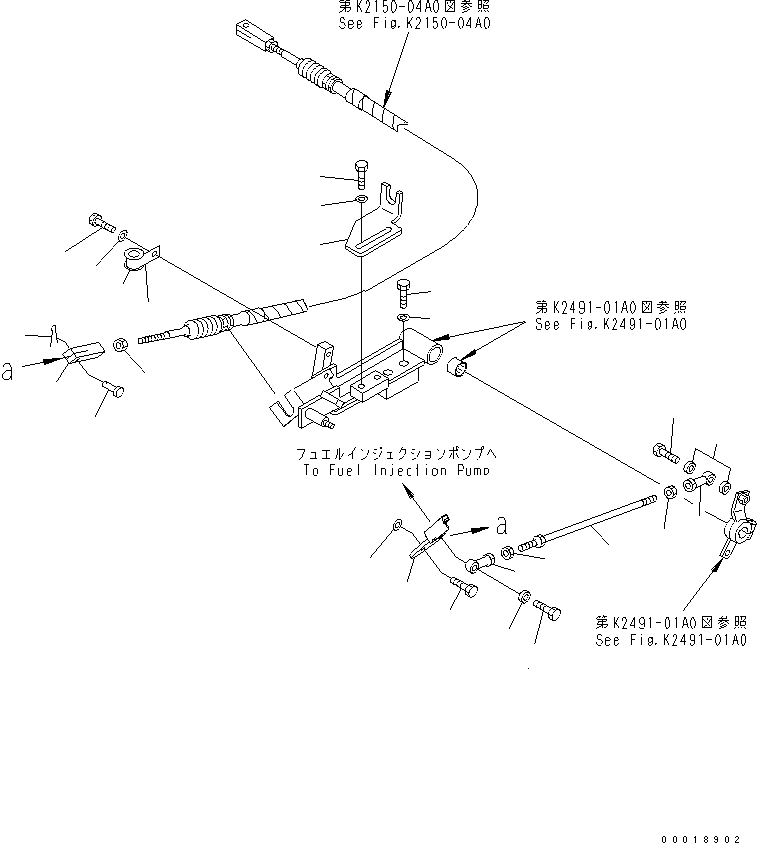 第K2150-04A0図参照
See Fig.K2150-04A0

第K2491-01A0図参照
See Fig.K2491-01A0

a

フュエルインジェクションポンプへ
To Fuel Injection Pump

a

第K2491-01A0図参照
See Fig.K2491-01A0

00018902