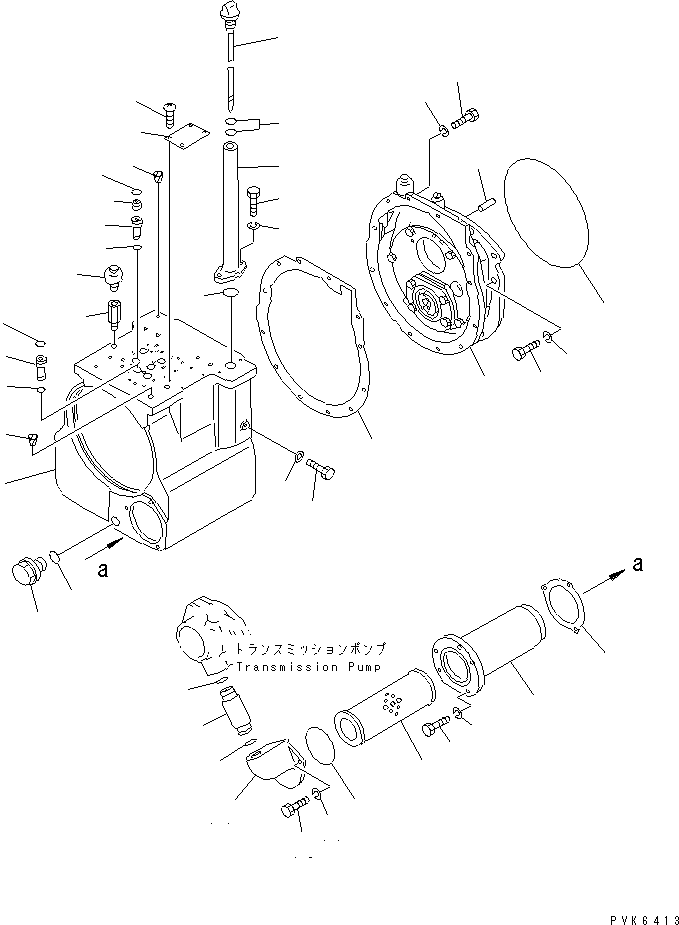 a

a

トランスミッションポンプ
Transmission Pump

PVK6413