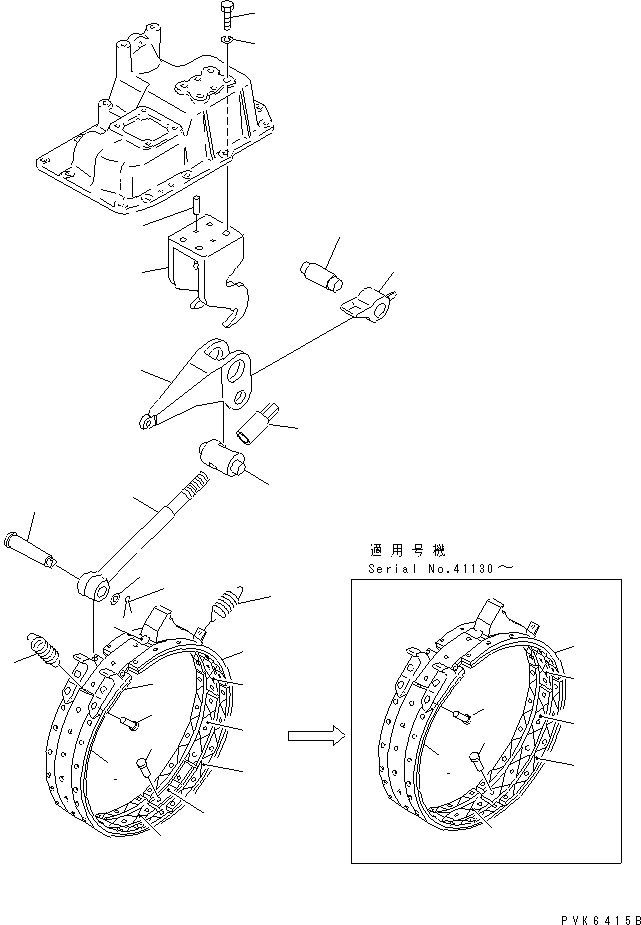 適用号機
Serial No.41130～

PVK6415B