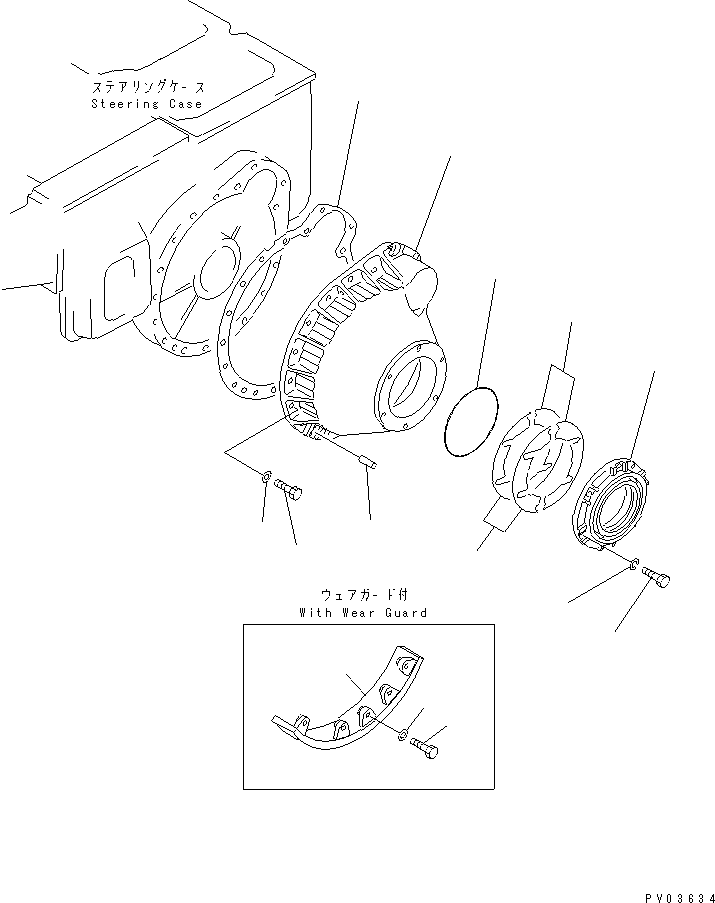 ステアリングケース
Steering Case

ウェアガード付
With Wear Guard

PV03634