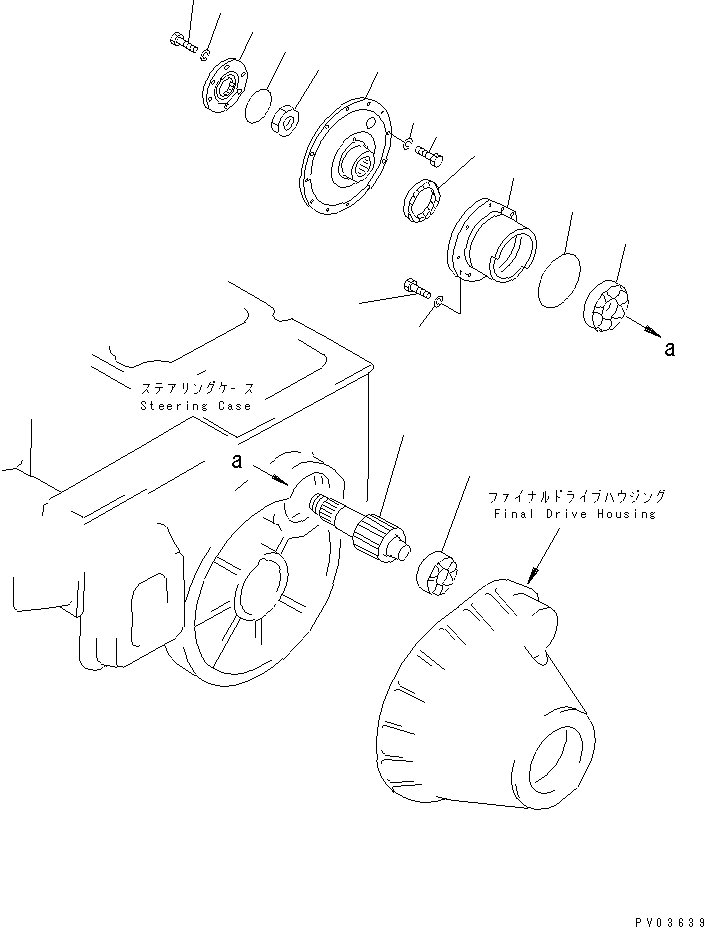 a

ステアリングケース
Steering Case

a

ファイナルドライブハウジング
Final Drive Housing

PV03639