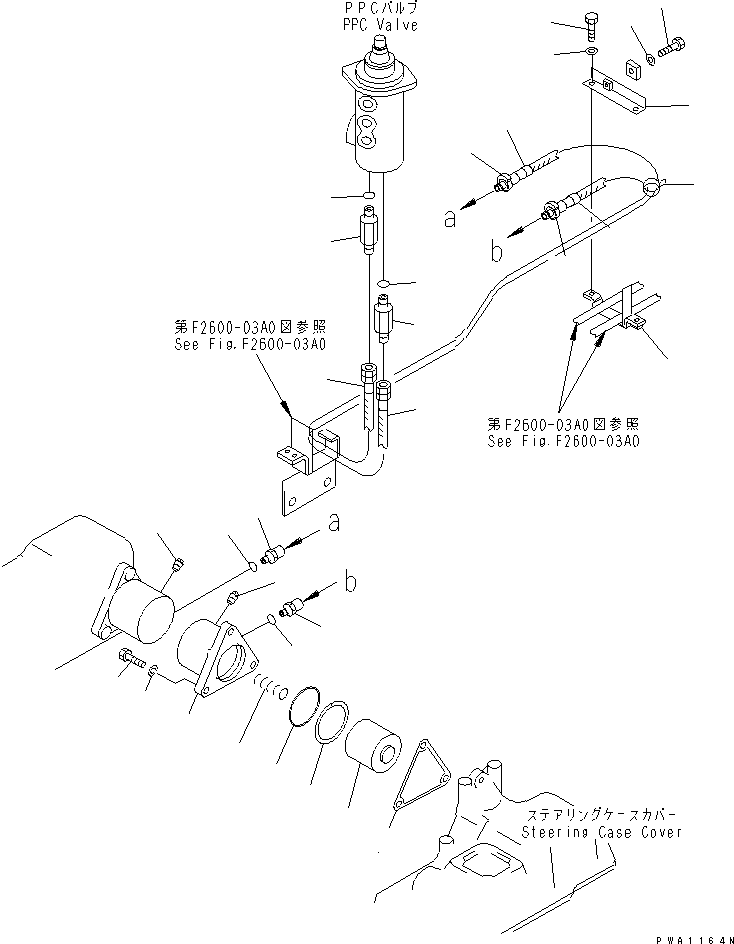 PPCバルブ
PPC Valve

a

b

第F2600-03A0図参照
See Fig.F2600-03A0

第F2600-03A0図参照
See Fig.F2600-03A0

a

b

ステアリングケースカバー
Steering Case Cover

PWA1164N