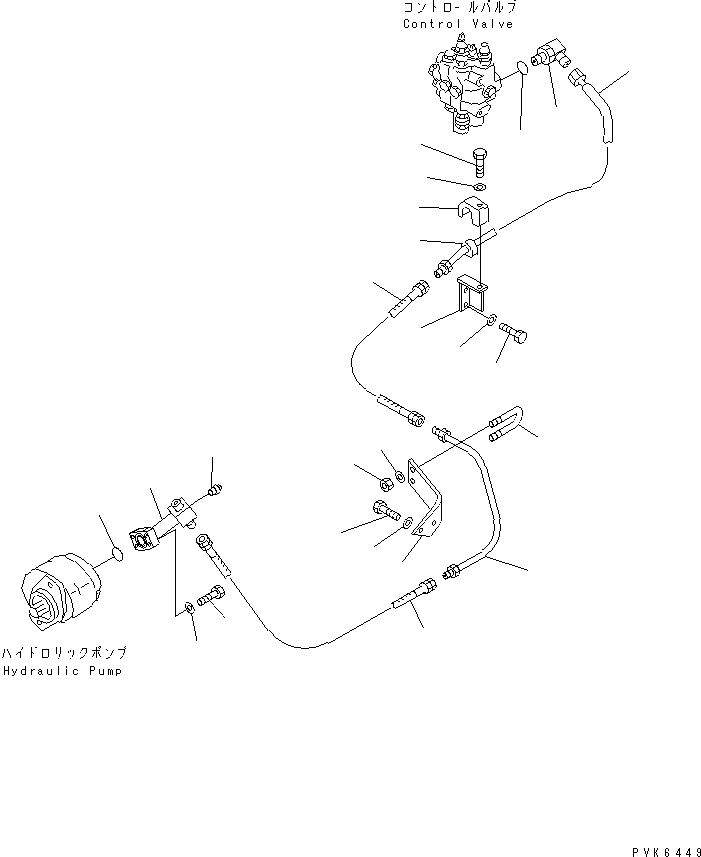 コントロールバルブ
Control Valve

ハイドロリックポンプ
Hydraulic Pump

PVK6449