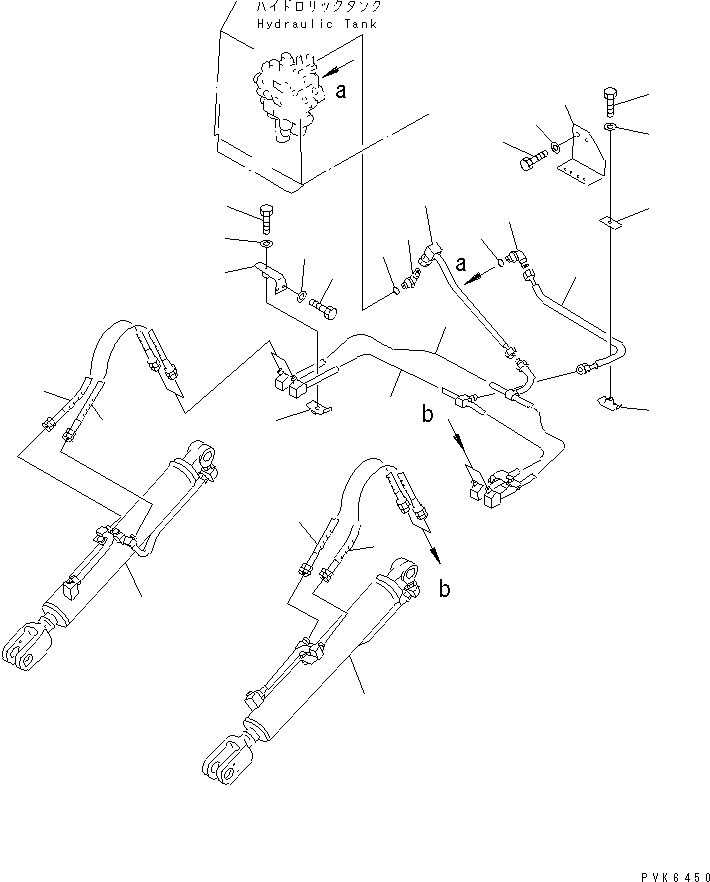 ハイドロリックタンク
Hydraulic Tank

a

a

b

b

PVK6450