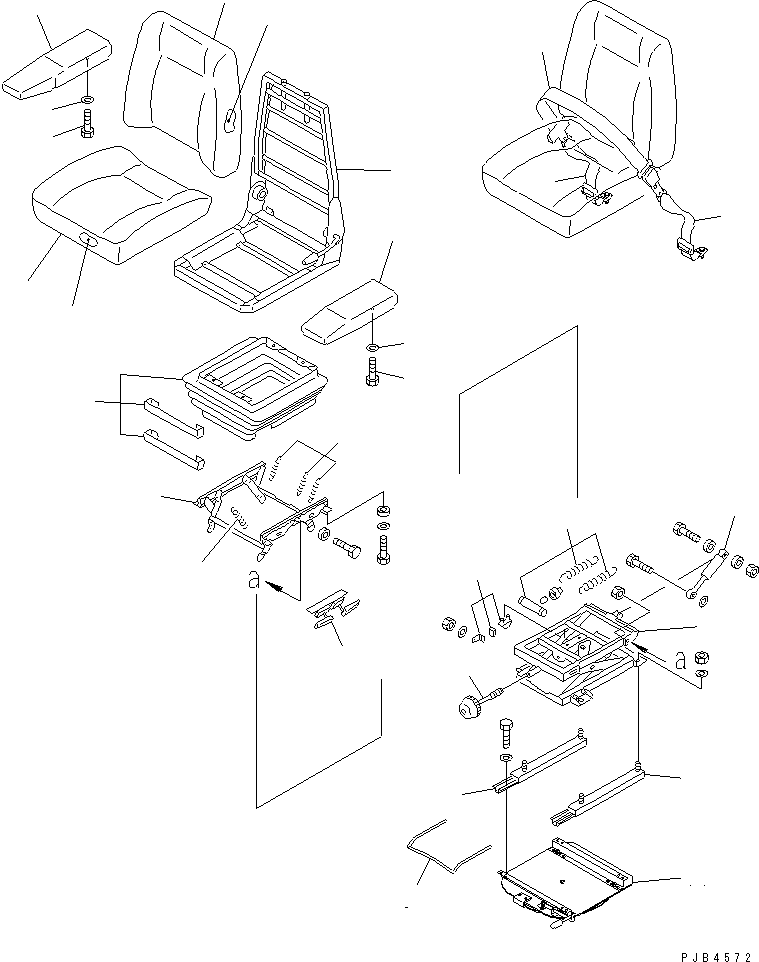 a

a

PJB4572