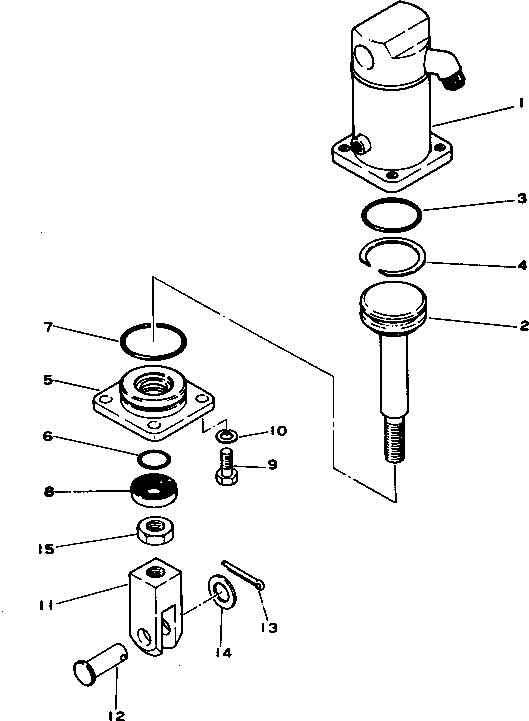 1
3
4
2
7
5
10
6
9
8
15
11
13
14
12