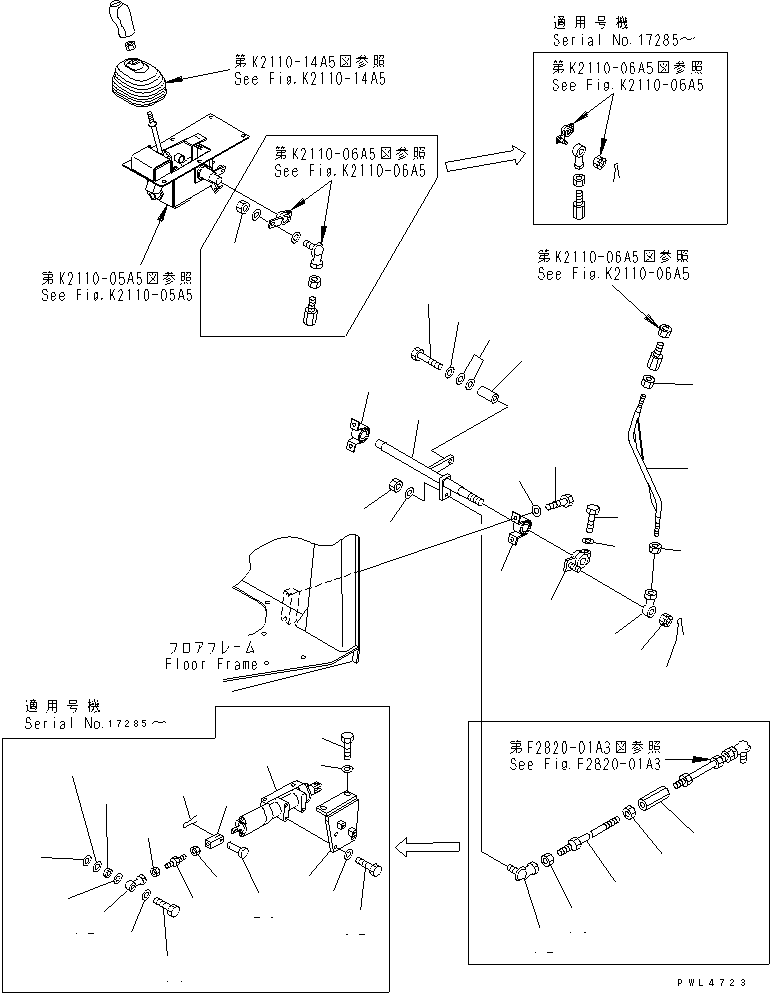 第K2110-14A5図参照
See Fig.K2110-14A5

適用号機
Serial No.17285～

第K2110-06A5図参照
See Fig.K2110-06A5

第K2110-06A5図参照
See Fig.K2110-06A5

第K2110-05A5図参照
See Fig.K2110-05A5

第K2110-06A5図参照
See Fig.K2110-06A5

フロアフレーム
Floor Frame

適用号機
Serial No.17285～

第F2820-01A3図参照
See Fig.F2820-01A3

PWL4723