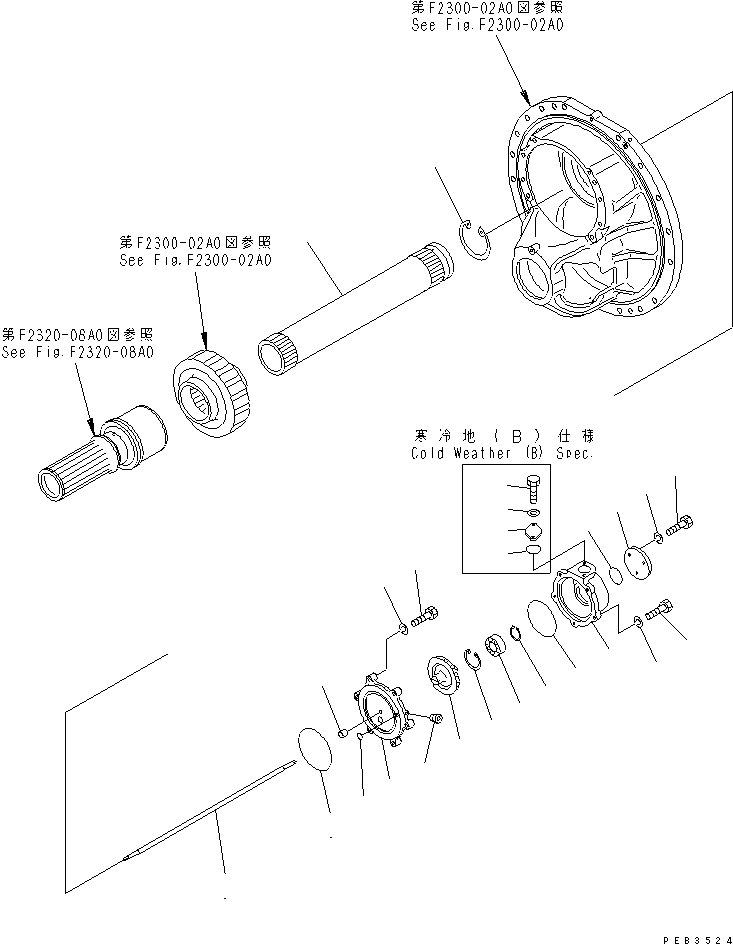 第F2300-02A0図参照
See Fig.F2300-02A0

第F2300-02A0図参照
See Fig.F2300-02A0

第F2320-08A0図参照
See Fig.F2320-08A0

寒冷地（B）仕様
Cold Weather (B) Spec.

PEB3524