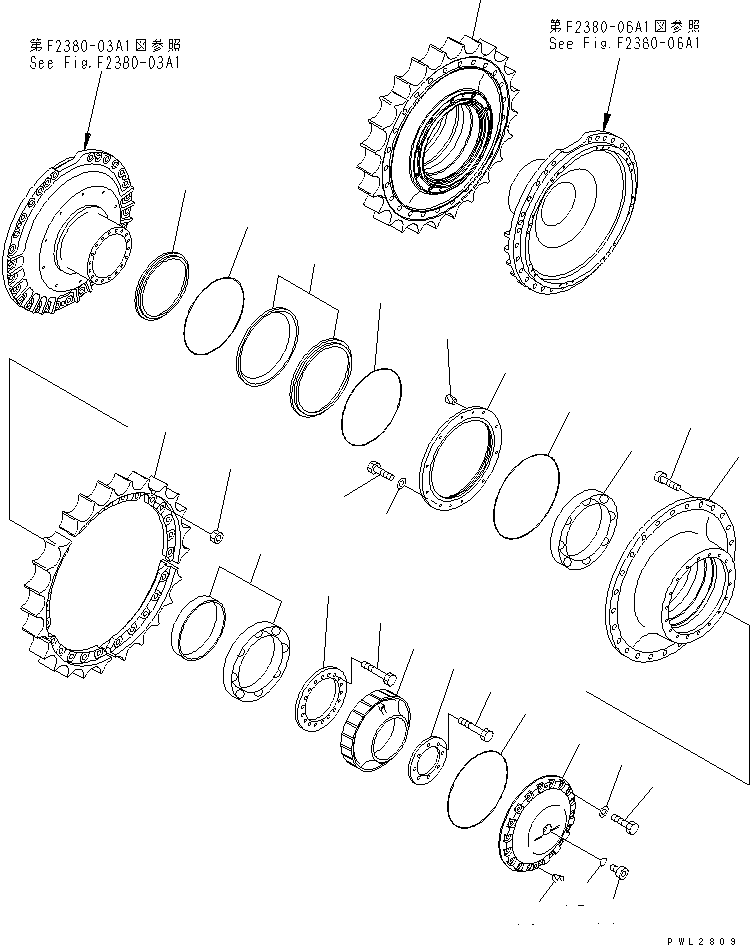 第F2380-03A1図参照
See Fig.F2380-03A1

第F2380-06A1図参照
See Fig.F2380-06A1

PWL2809