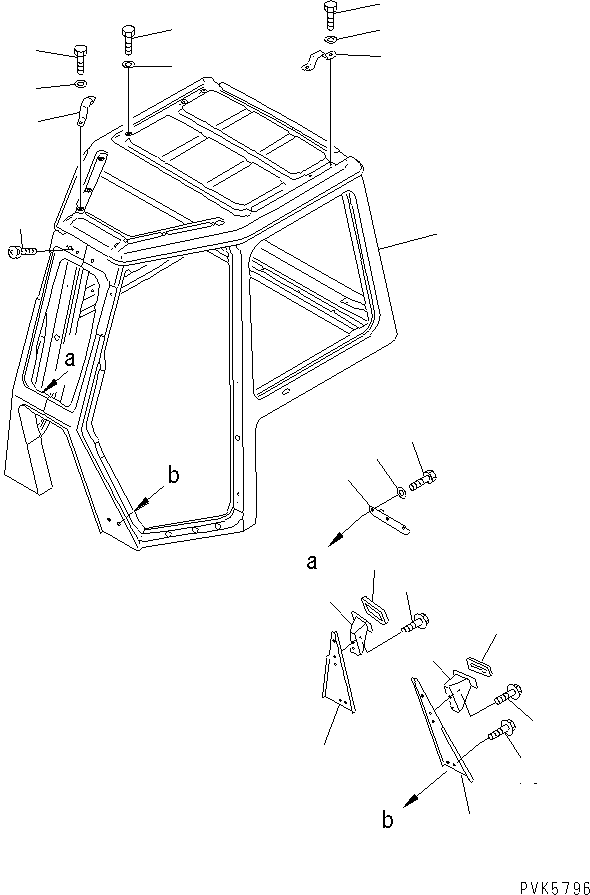 a
b
a
b
PVK5796