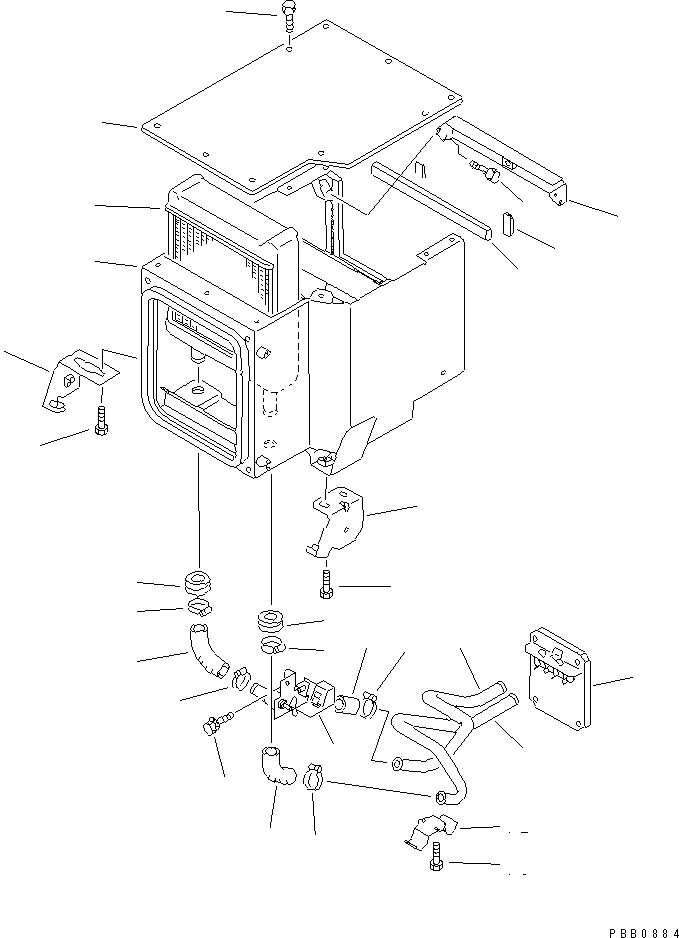 PBB0884