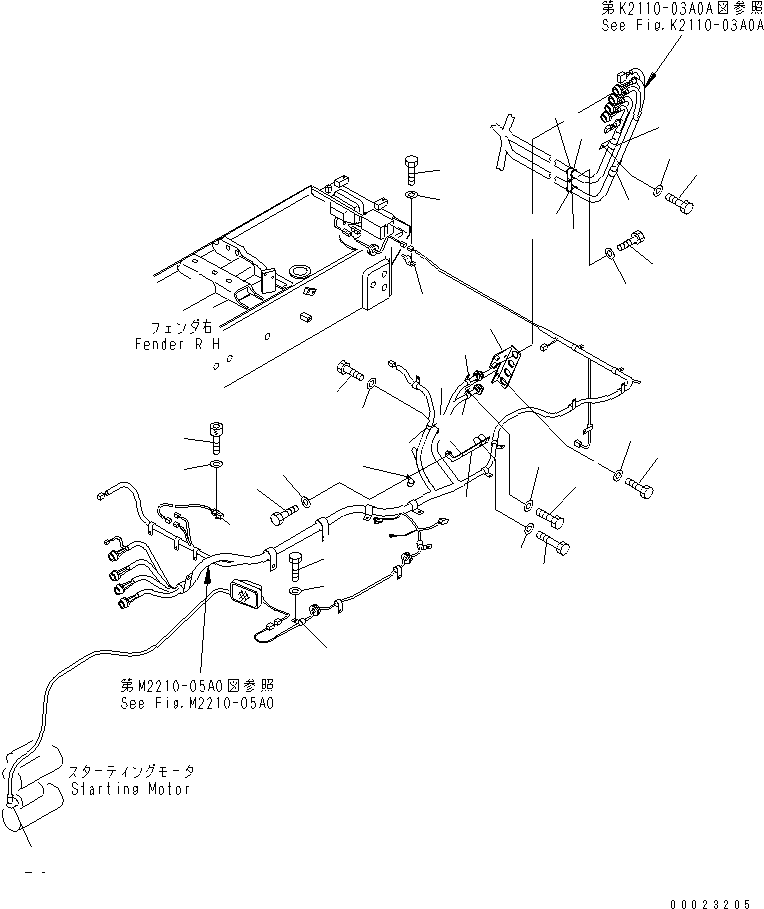 第K2110-03A0A図参照
See Fig.K2110-03A0A

フェンダ右
Fender R H

第M2210-05A0図参照
See Fig.M2210-05A0

スターティングモータ
Starting Motor

00023205