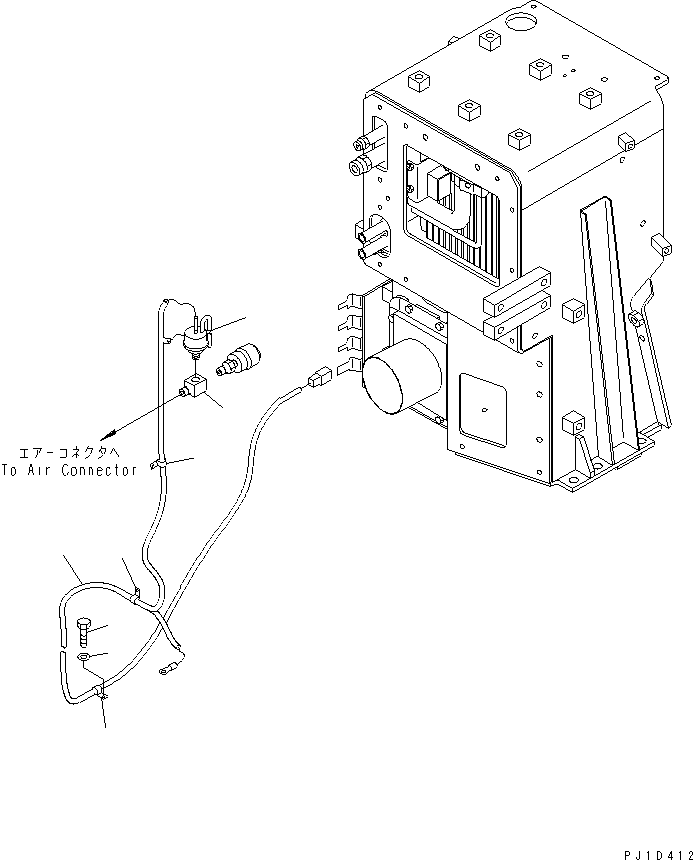 エアーコネクタへ
To Air Connector

PJ1D412