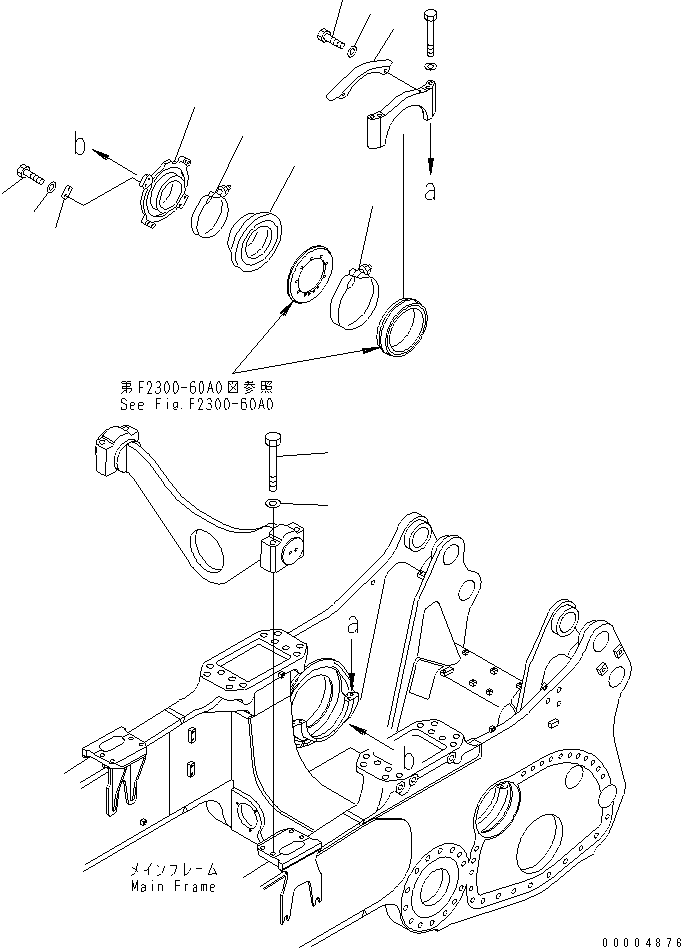 b

a

第F2300-60A0図参照
See Fig.F2300-60A0

a

b

メインフレーム
Main Frame

00004876