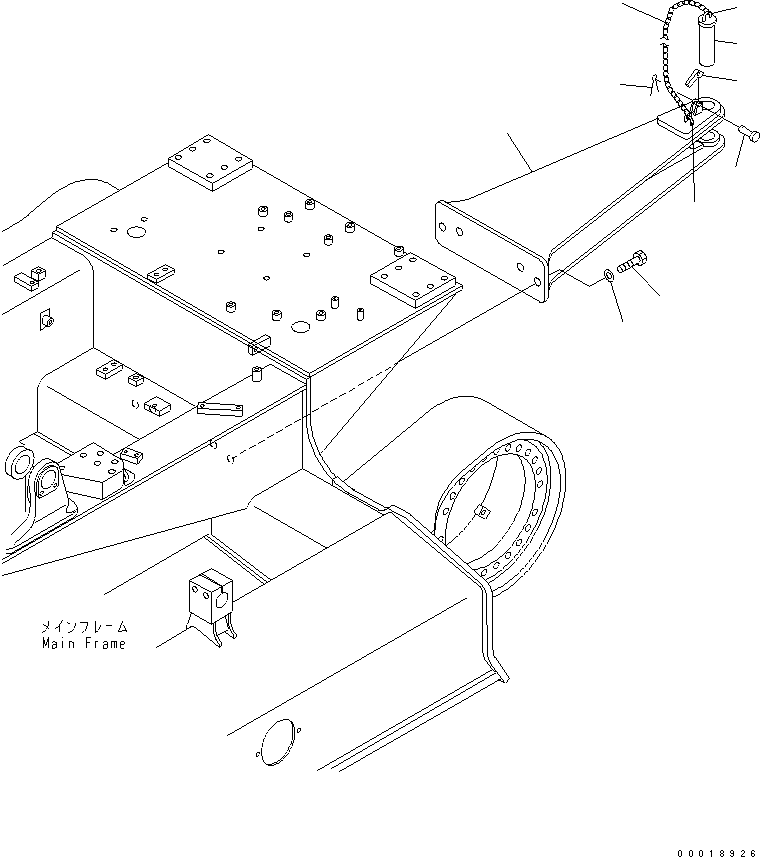 メインフレーム
Main Frame

00018926