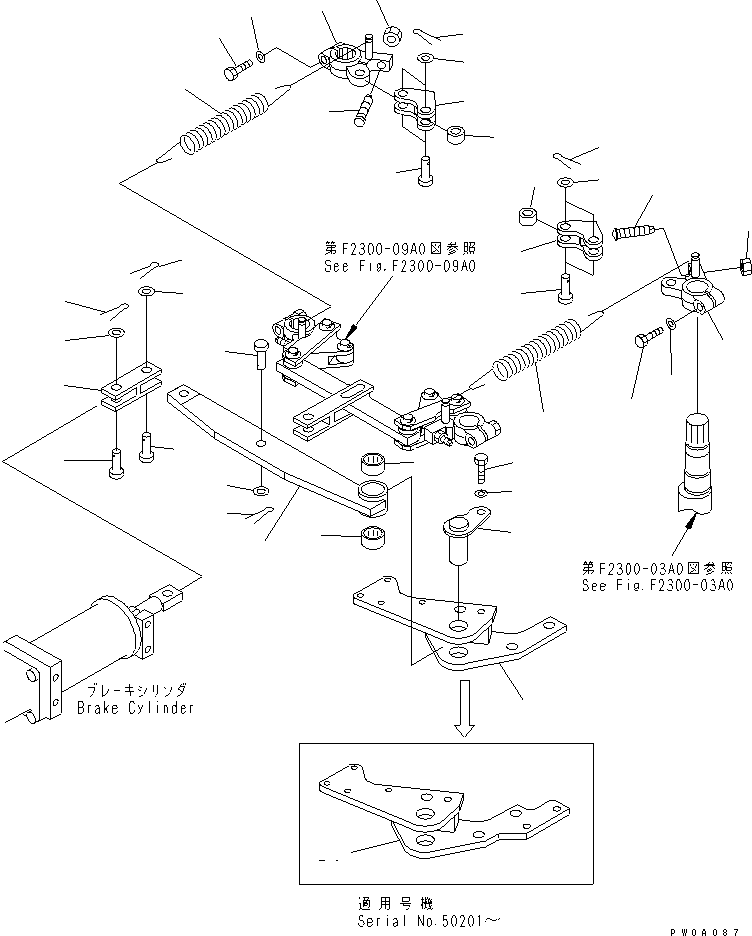 第F2300-09A0図参照
See Fig.F2300-09A0

第F2300-03A0図参照
See Fig.F2300-03A0

ブレーキシリンダ
Brake Cylinder

適用号機
Serial No.50201～

PW0A087