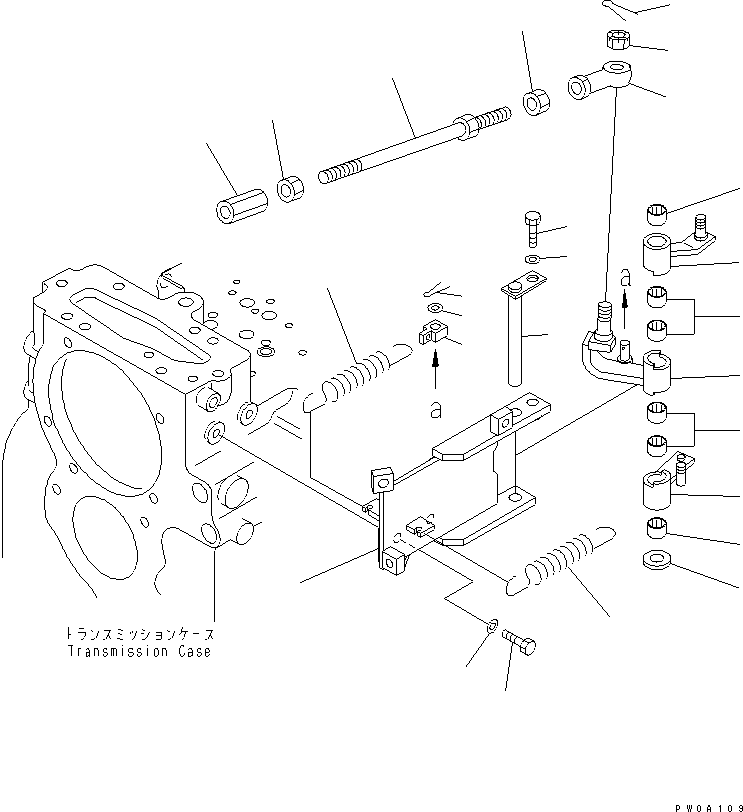 a

a

トランスミッションケース
Transmission Case

PW0A109