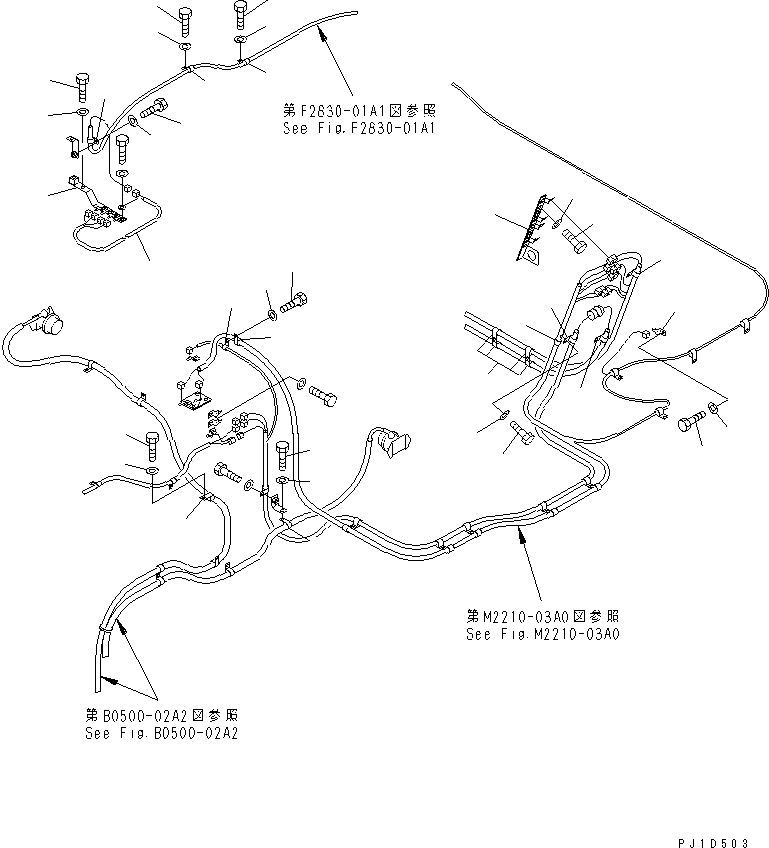 第F2630-01A1図参照
See Fig.F2630-01A1

第M2210-03A0図参照
See Fig.M2210-03A0

第B0500-02A2図参照
See Fig.B0500-02A2

PJ1D503