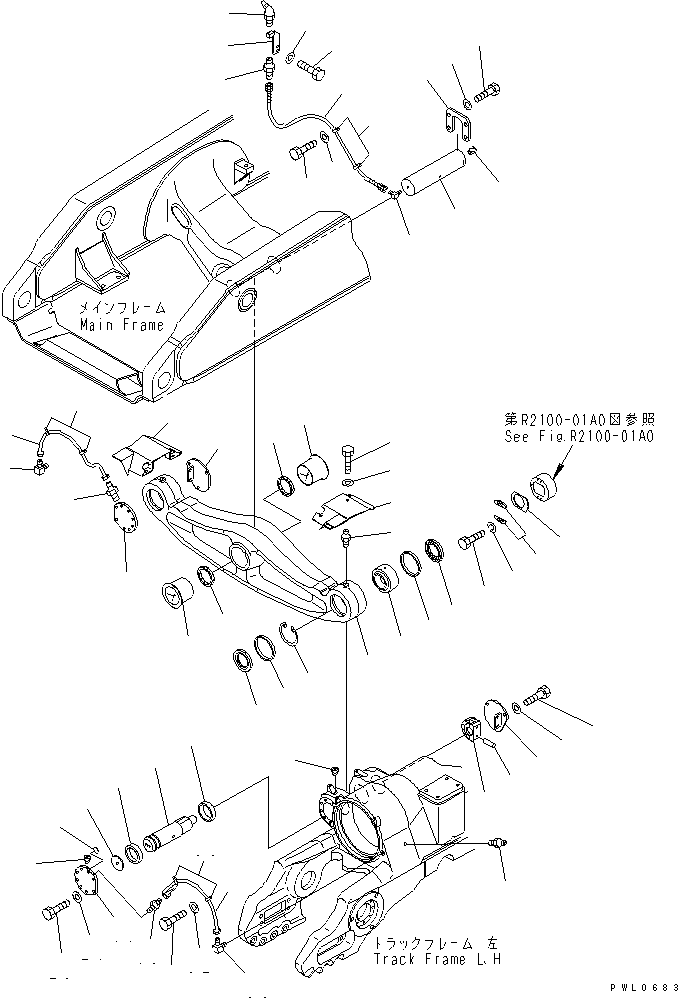 メインフレーム
Main Frame

第R2100-01A0図参照
See Fig.R2100-01A0

トラックフレーム 左
Track Frame L.H

PWL0683