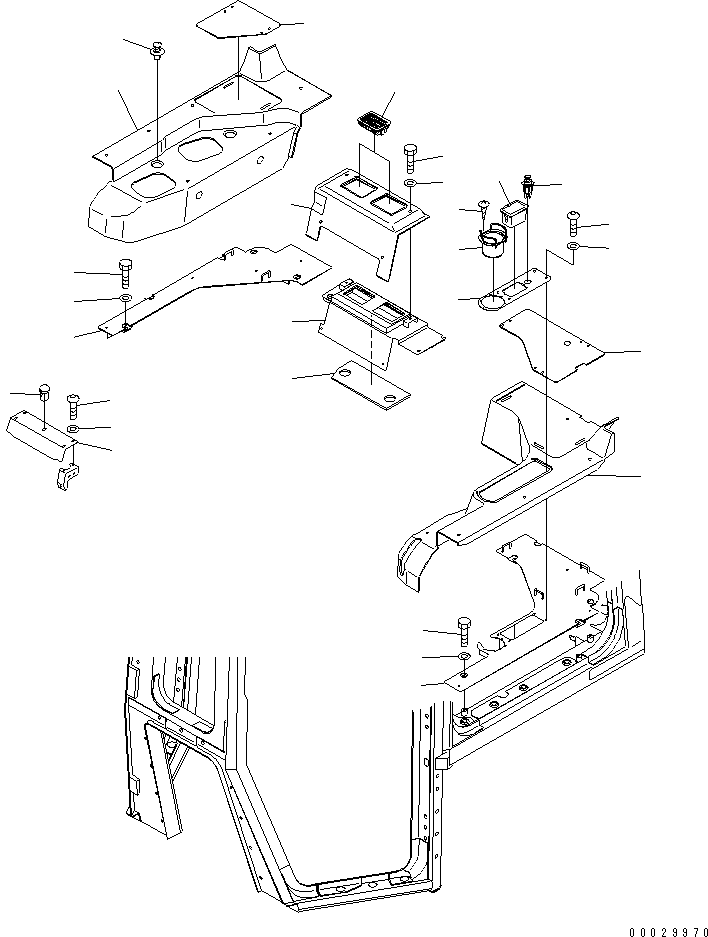 00029970