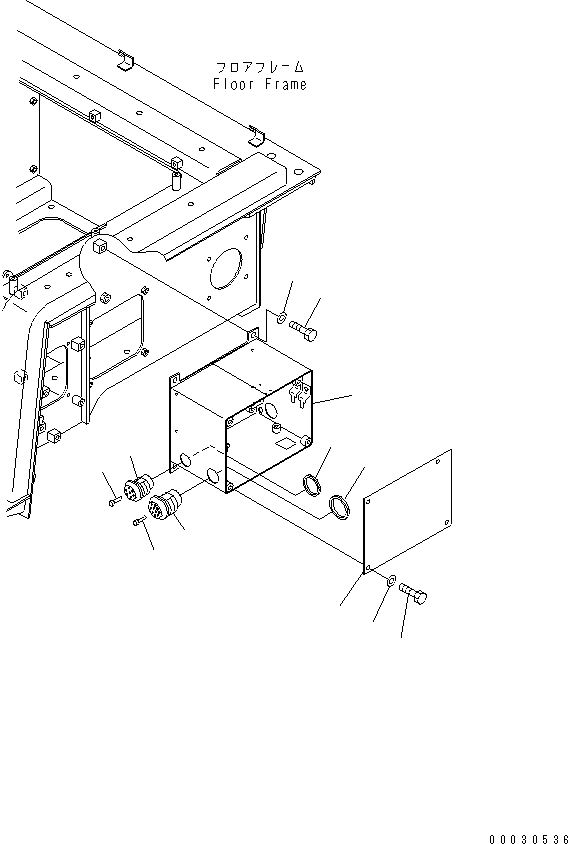 フロアフレーム
Floor Frame

00030536