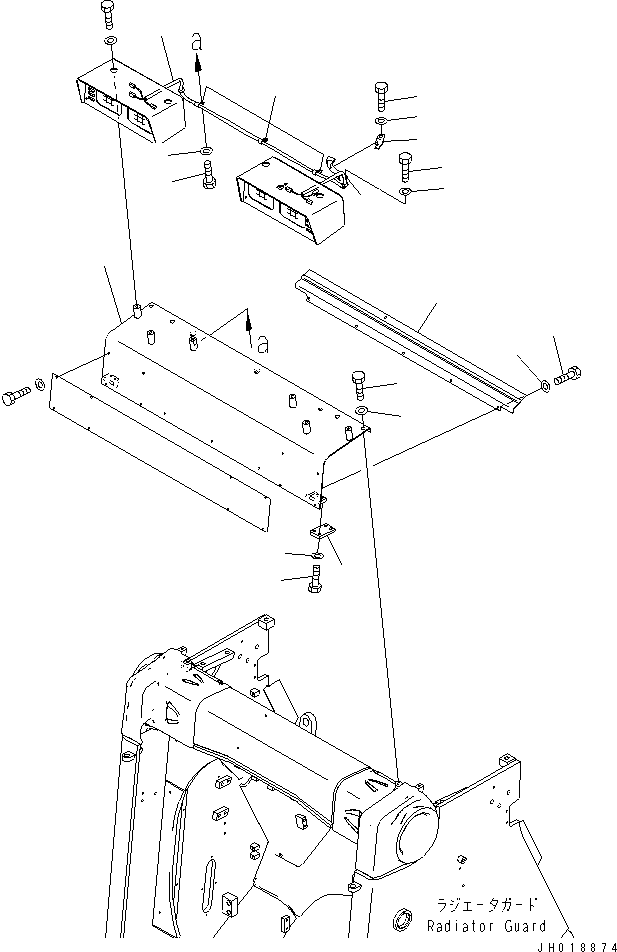 a

a

ラジエータガード
Radiator Guard

JH018874