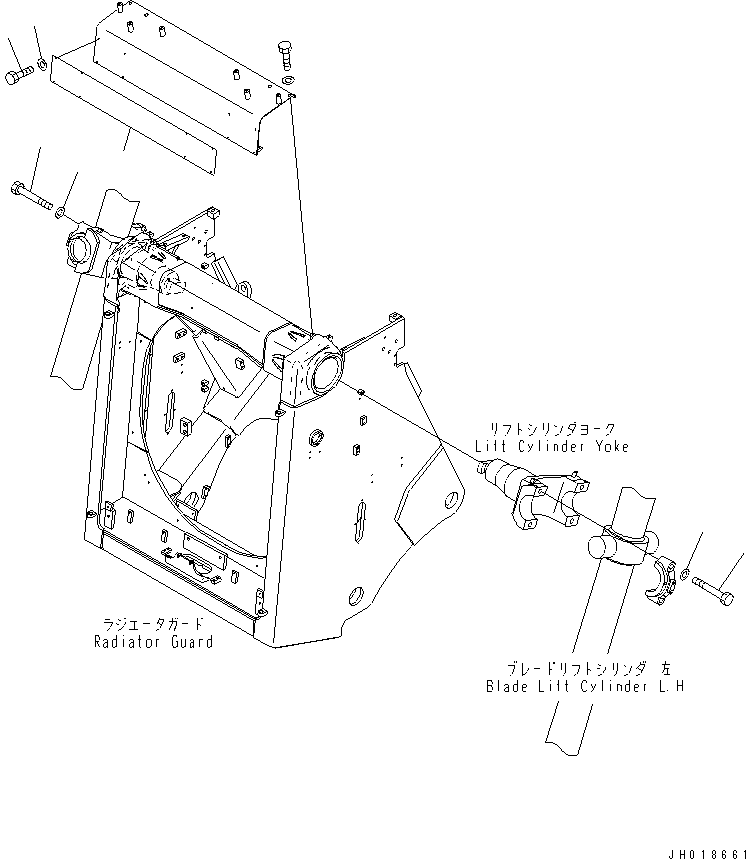 リフトシリンダヨーク
Lift Cylinder Yoke

ラジエータガード
Radiator Guard

ブレードリフトシリンダ 左
Blade Lift Cylinder L.H

JH018661