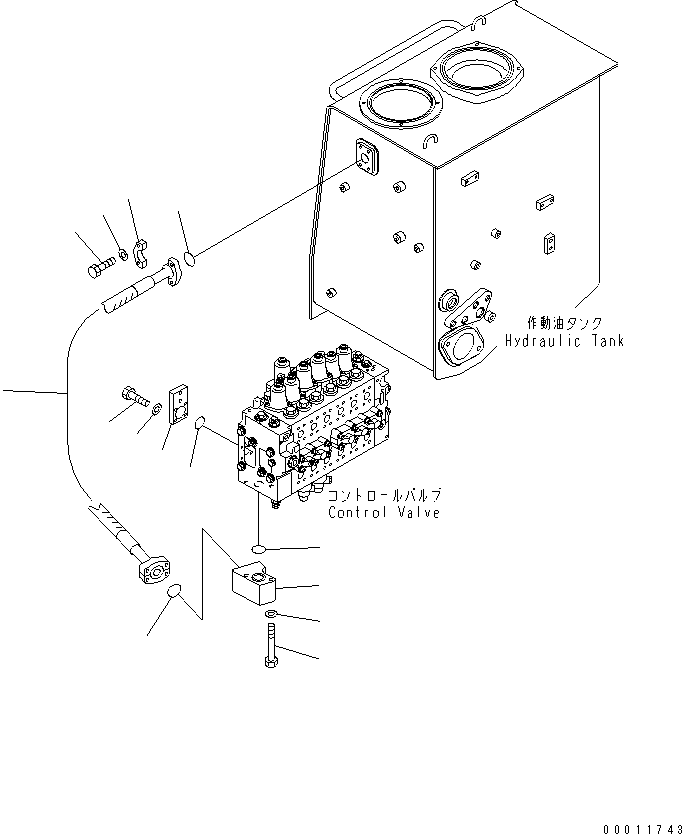 作動油タンク
Hydraulic Tank

コントロールバルブ
Control Valve

00011743