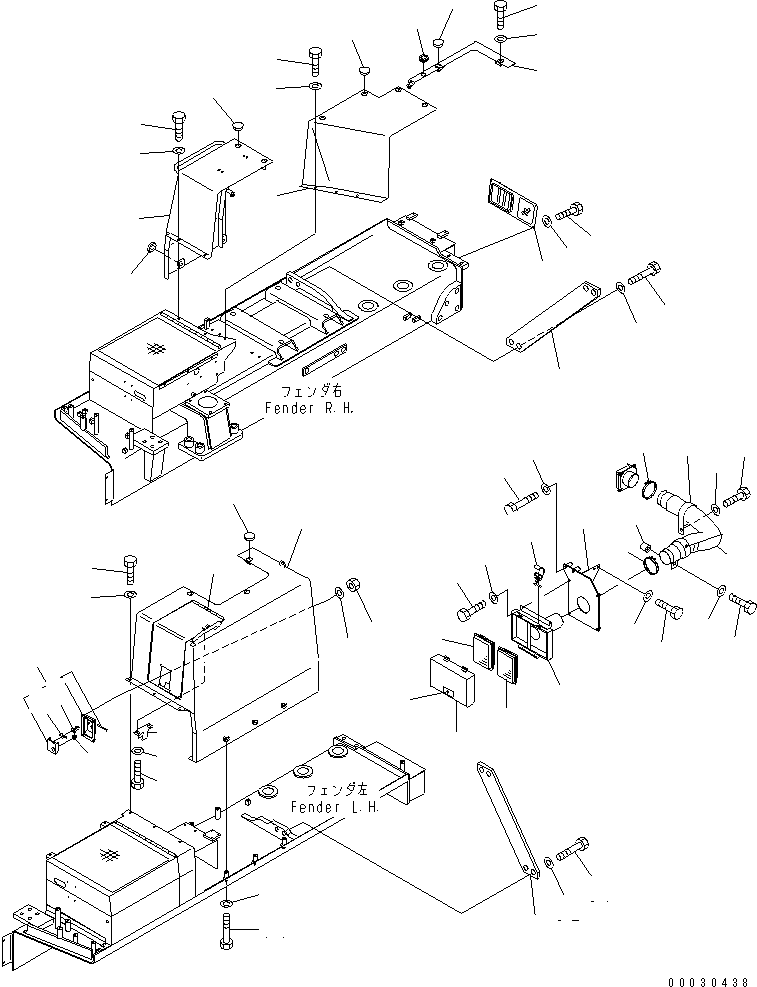 フェンダ右
Fender R.H.

フェンダ左
Fender L.H.

00030438