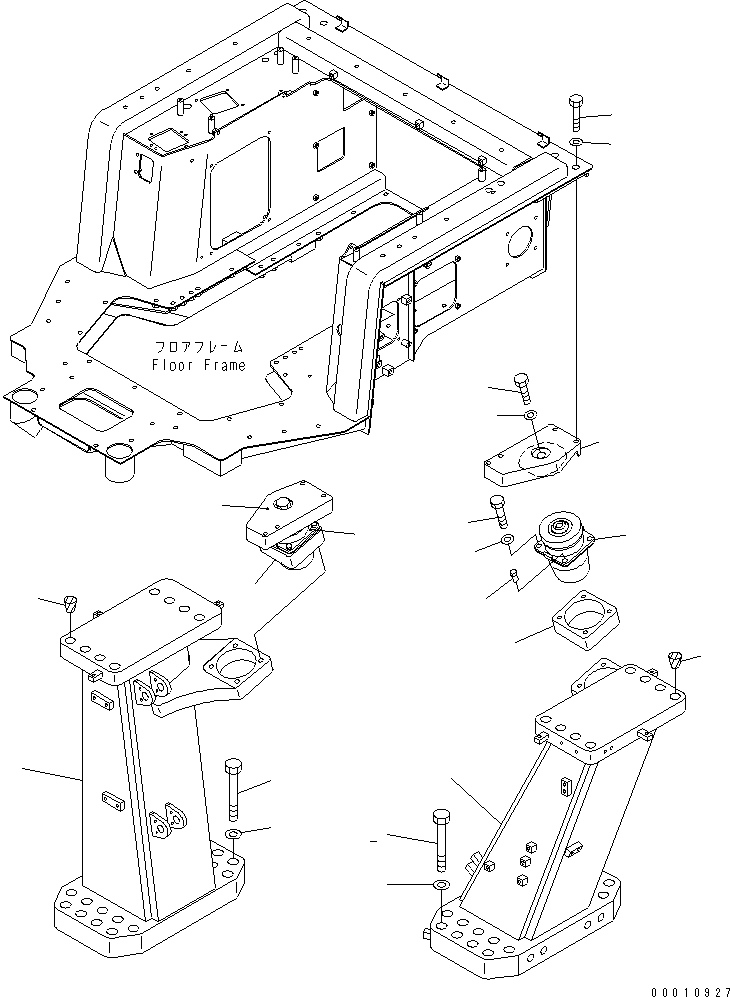 フロアフレーム
Floor Frame

00010927