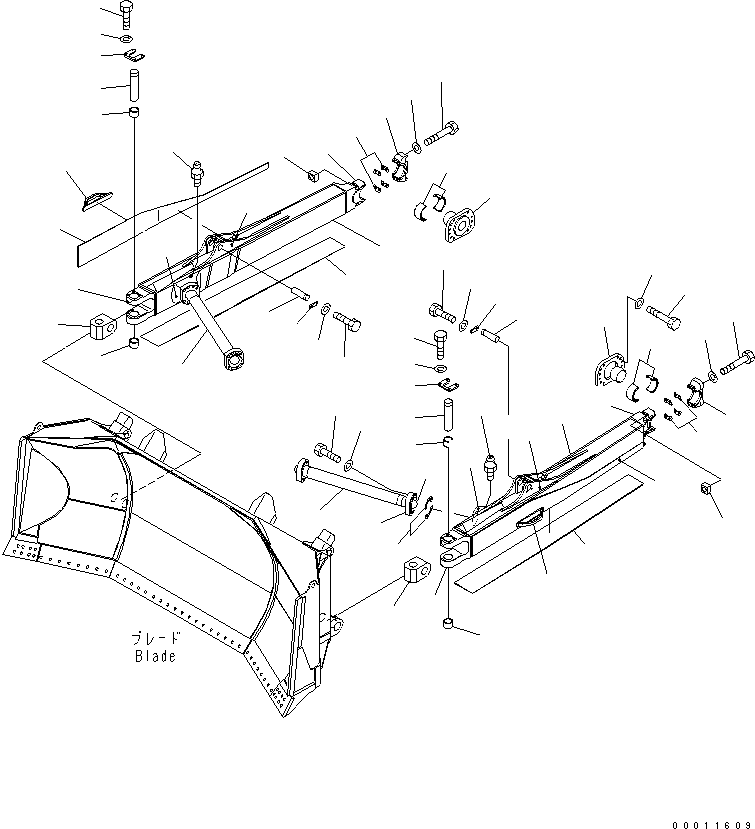 ブレード
Blade

00011609