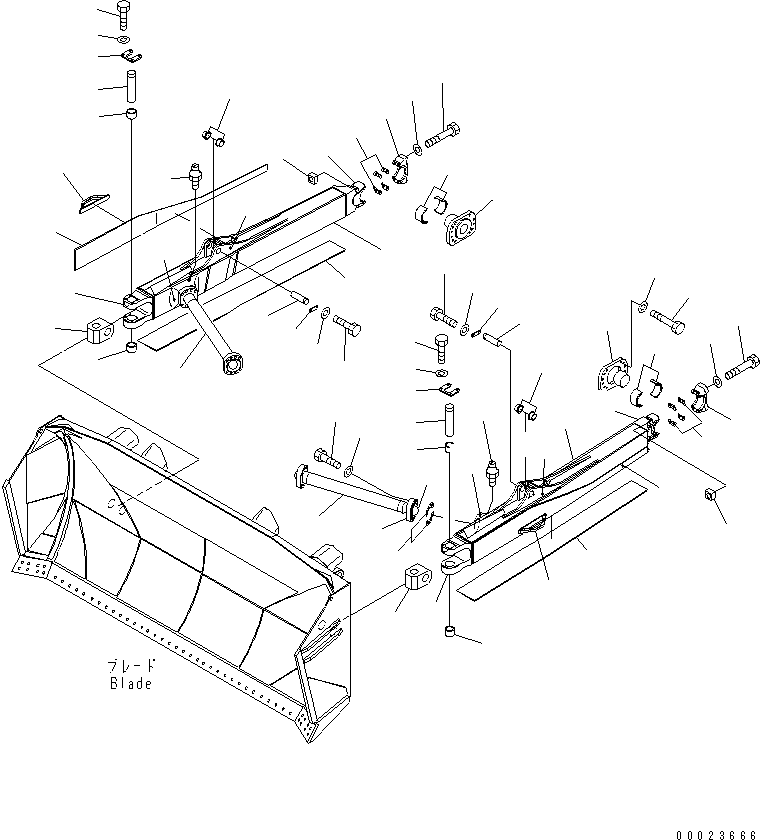 ブレード
Blade

00023666