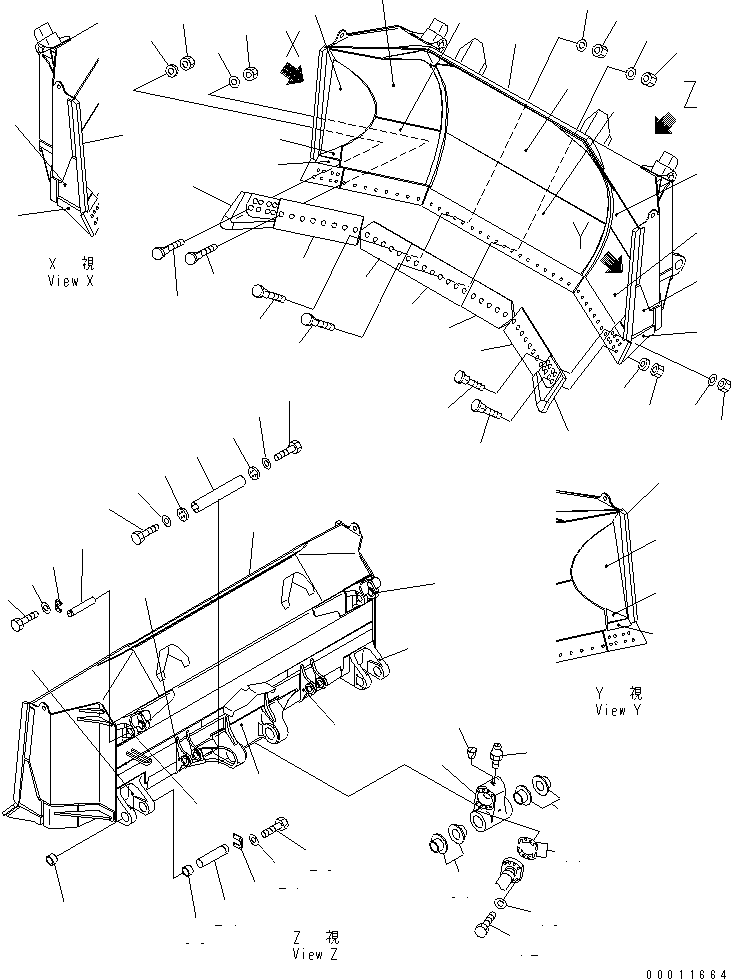 X
Z
Y
X 視
View X
Y 視
View Y
Z 視
View Z
00011664