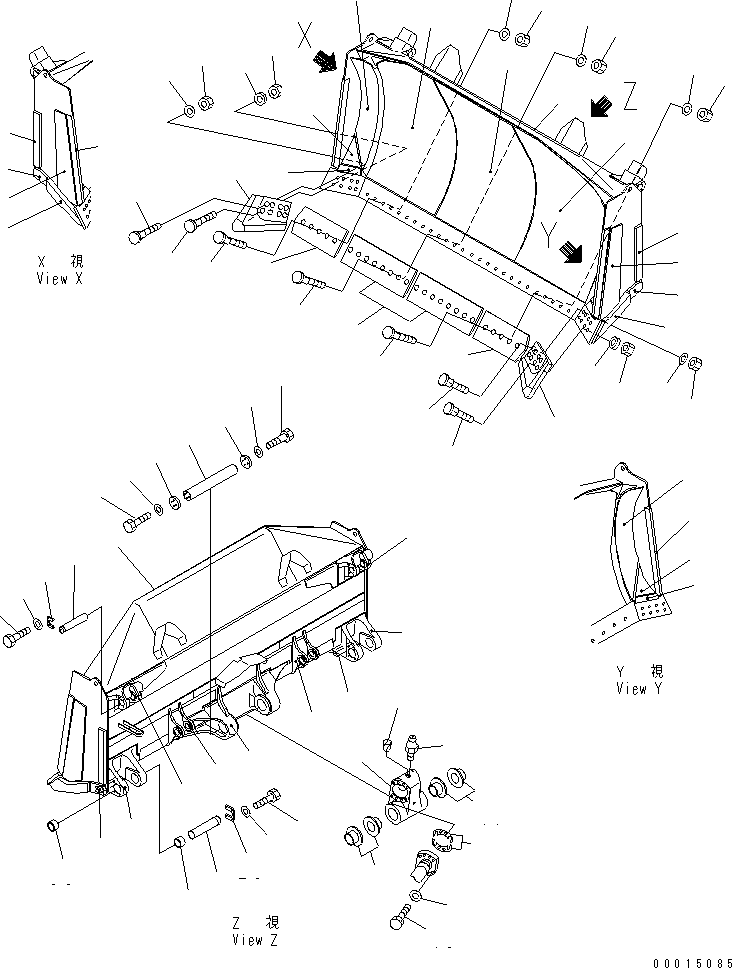 X
Z
Y
X 視
View X
Y 視
View Y
Z 視
View Z
00015085